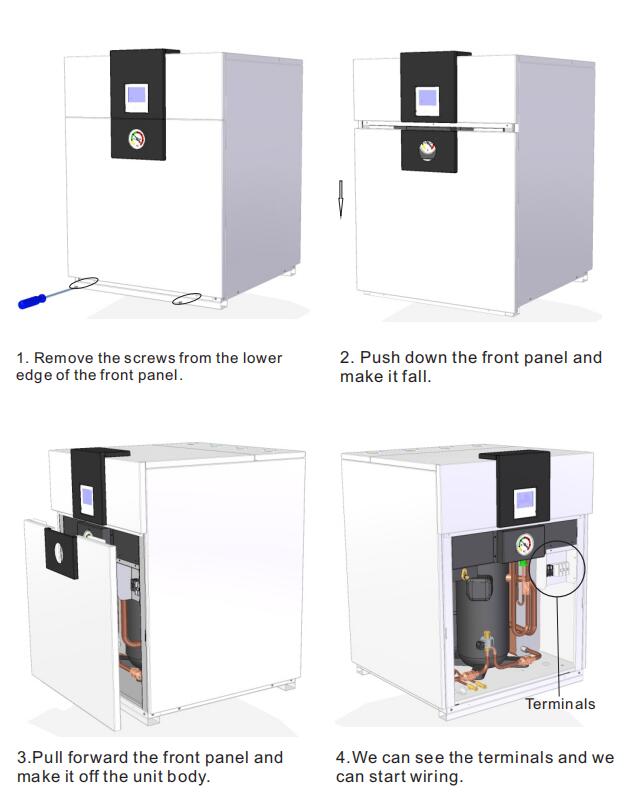 1. Remove the screws from the lower edge of the front panel.

2. Push down the front panel and make it fall.

Terminals

3.Pull forward the front panel and make it off the unit body.

4.We can see the terminals and we can start wiring.